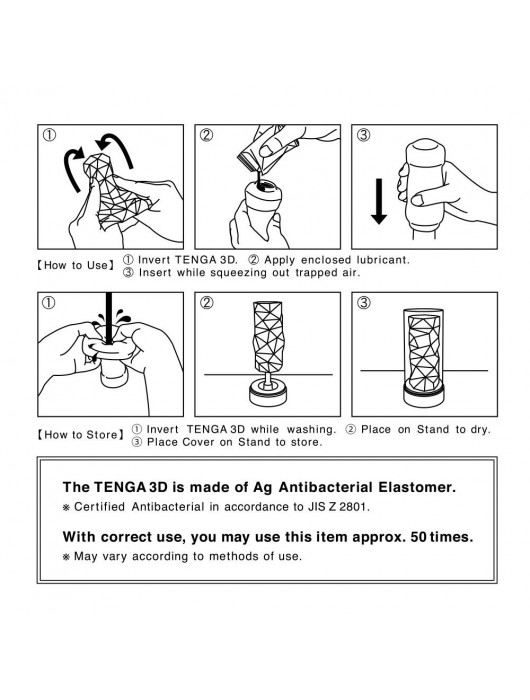 ①

②

③

【How to Use】 ① Invert TENGA 3D. ② Apply enclosed lubricant. ③ Insert while squeezing out trapped air.

①

②

③

【How to Store】 ① Invert TENGA 3D while washing. ② Place on Stand to dry. ③ Place Cover on Stand to store.

The TENGA 3D is made of Ag Antibacterial Elastomer.
※ Certified Antibacterial in accordance to JIS Z 2801.

With correct use, you may use this item approx. 50 times.
※ May vary according to methods of use.